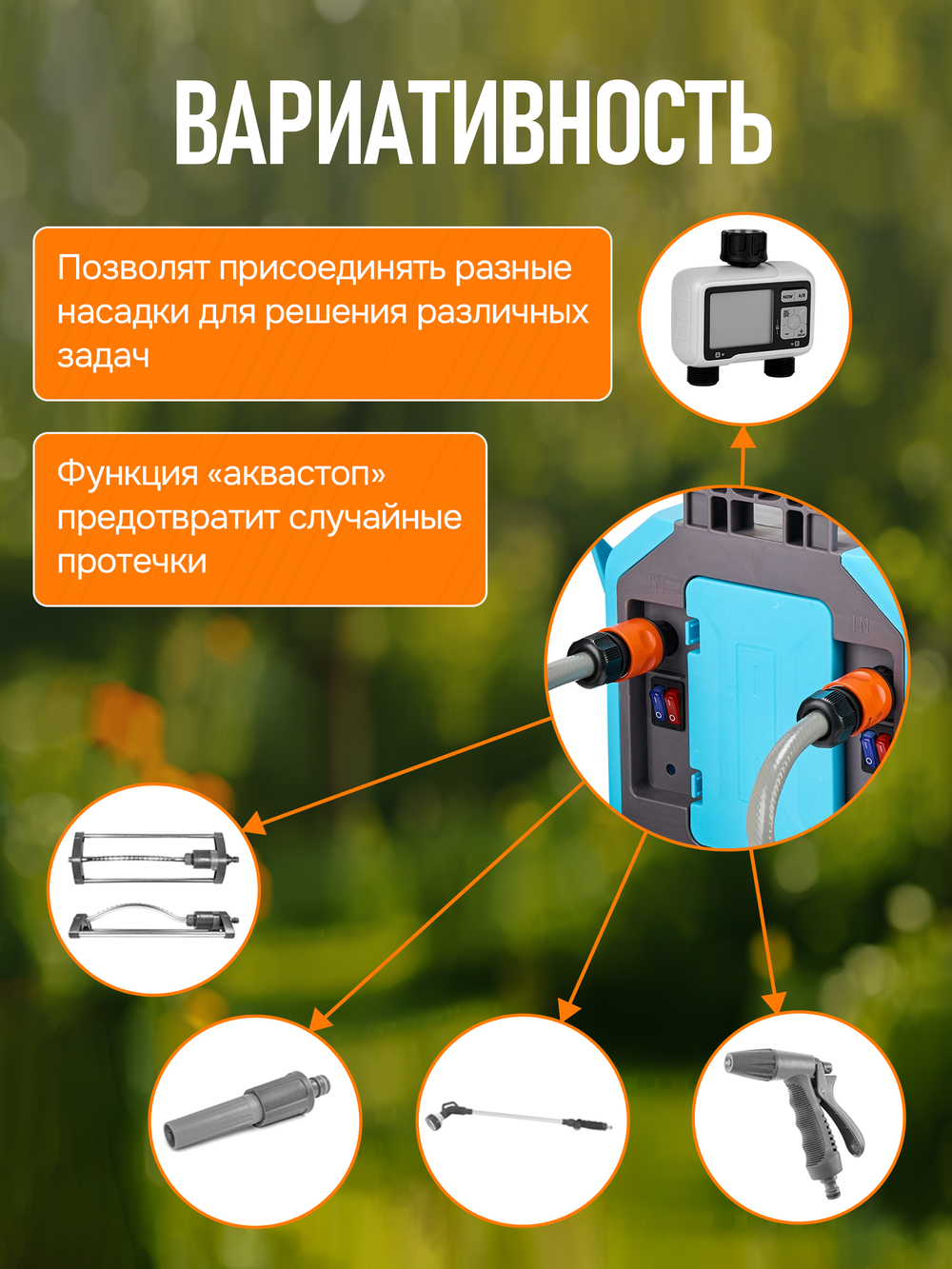 ВАРИАТИВНОСТЬ

Позволят присоединять разные насадки для решения различных задач

Функция «аквастоп» предотвратит случайные протечки

NOW A/B

IN