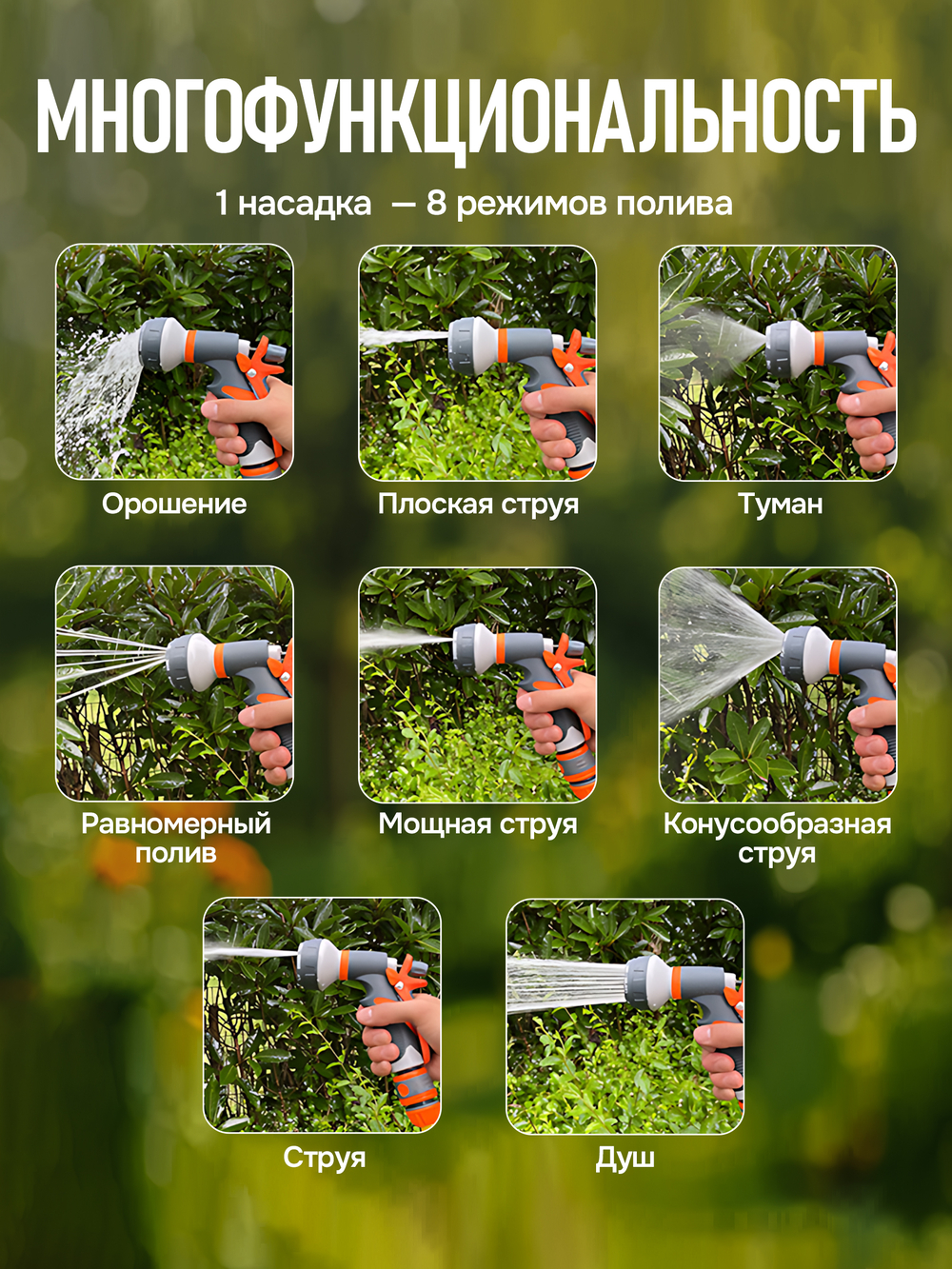 МНОГОФУНКЦИОНАЛЬНОСТЬ

1 насадка — 8 режимов полива

Орошение

Плоская струя

Туман

Равномерный полив

Мощная струя

Конусообразная струя

Струя

Душ