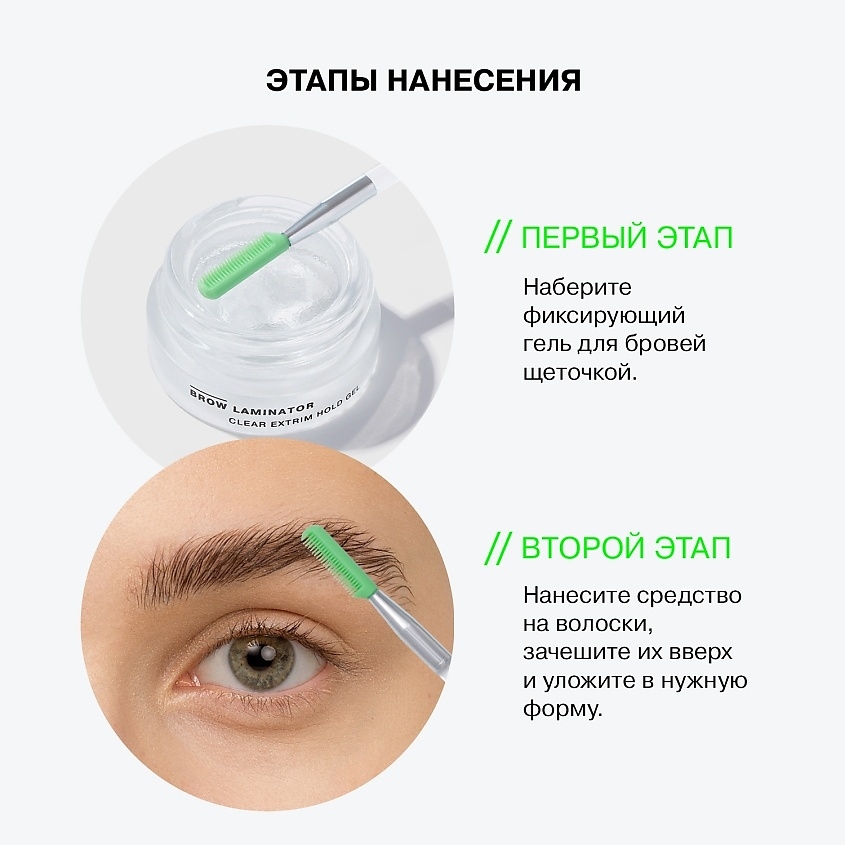 ЭТАПЫ НАНЕСЕНИЯ

BROW LAMINATOR
CLEAR EXTRIM HOLD GEL

// ПЕРВЫЙ ЭТАП

Наберите фиксирующий гель для бровей щеточкой.

// ВТОРОЙ ЭТАП

Нанесите средство на волоски, зачешите их вверх и уложите в нужную форму.