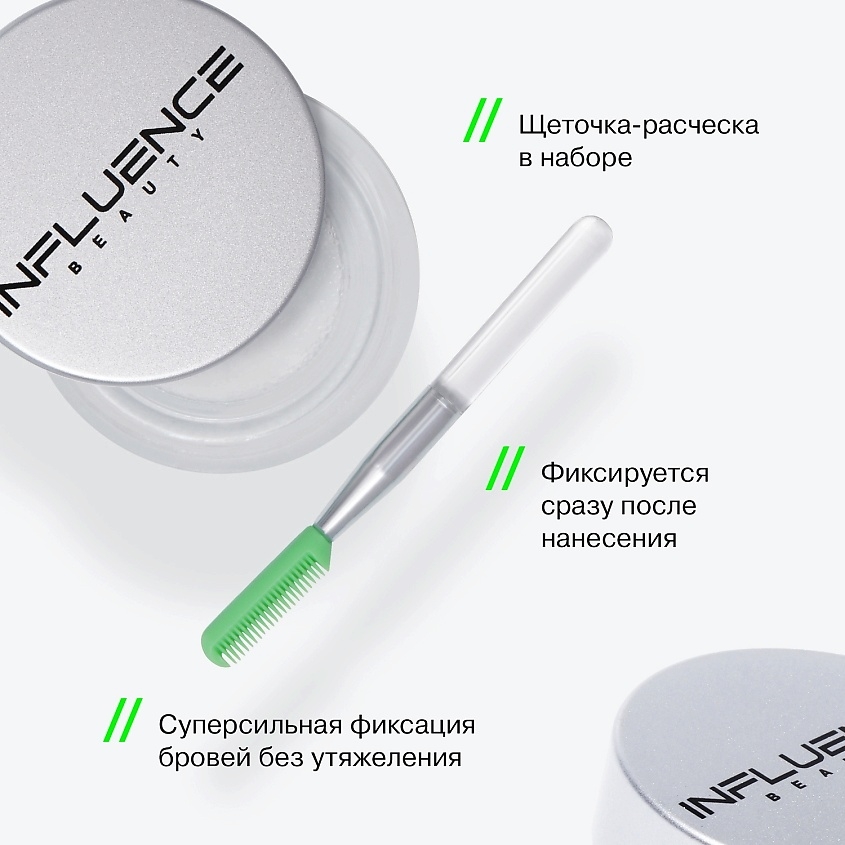 INFLUENCE
BEAUTY

// Щеточка-расческа в наборе

// Фиксируется сразу после нанесения

// Суперсильная фиксация бровей без утяжеления

INFLUENCE
BEAU